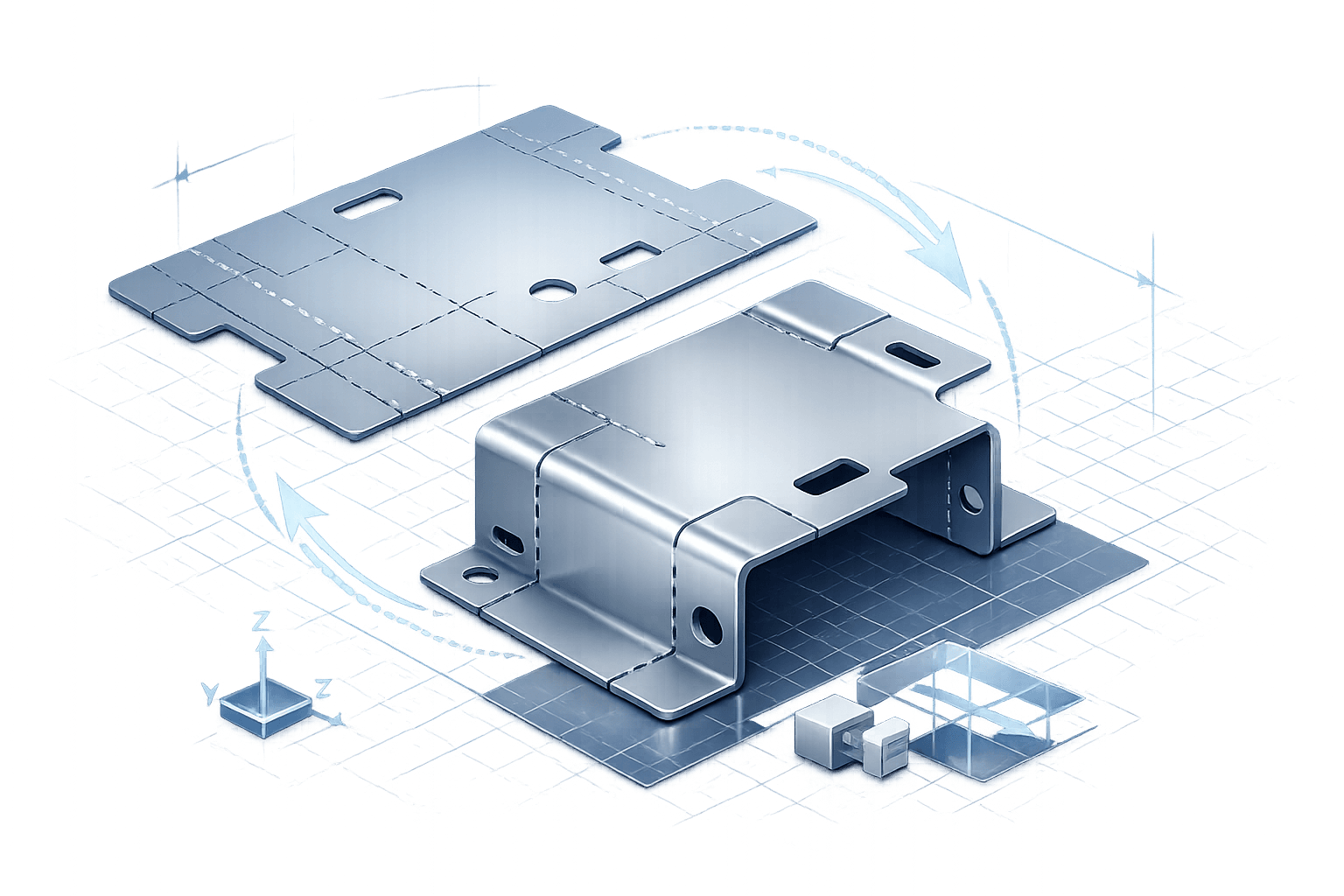 Z
Y
Z